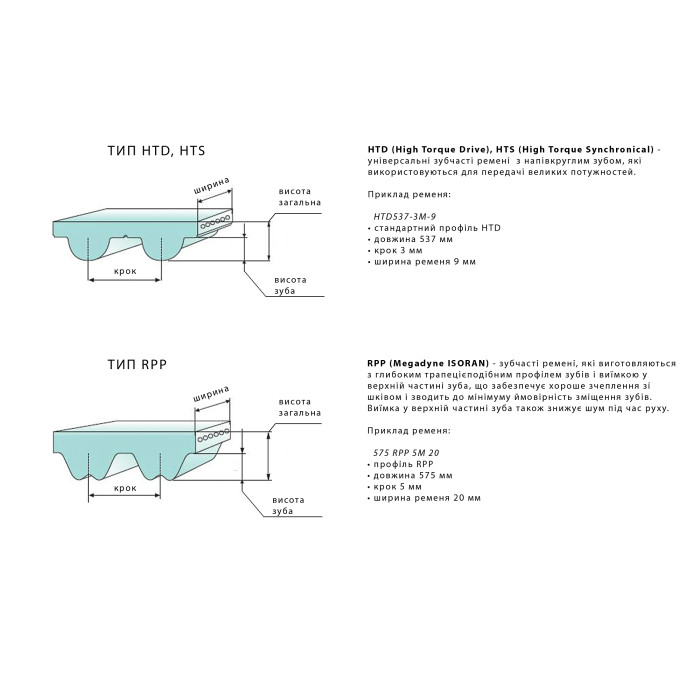 ТИП HTD, HTS

ширина

висота загальна

крок

висота зуба

HTD (High Torque Drive), HTS (High Torque Synchronical) - універсальні зубчасті ремені з напівкруглим зубом, які використовуються для передачі великих потужностей.

Приклад ременя:

HTD537-3M-9
• стандартний профіль HTD
• довжина 537 мм
• крок 3 мм
• ширина ременя 9 мм

ТИП RPP

ширина

висота загальна

крок

висота зуба

RPP (Megadyne ISORAN) - зубчасті ремені, які виготовляються з глибоким трапецієподібним профілем зубів і виїмкою у верхній частині зуба, що забезпечує хороше зчеплення зі шківом і зводить до мінімуму ймовірність зміщення зубів. Виїмка у верхній частині зуба також знижує шум під час руху.

Приклад ременя:

575 RPP 5M 20
• профіль RPP
• довжина 575 мм
• крок 5 мм
• ширина ременя 20 мм