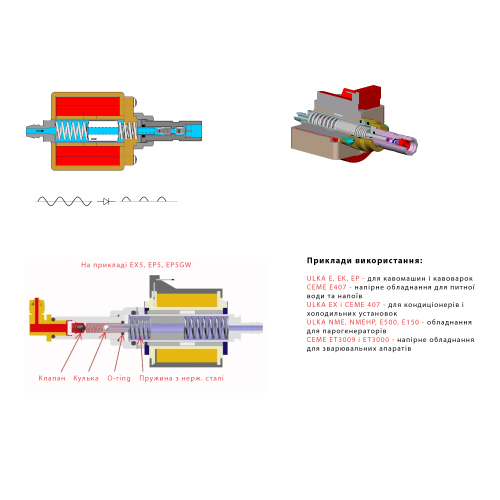 На прикладі EX5, EP5, EP5GW

Клапан Кулька O-ring Пружина з нерж. сталі

Приклади використання:

ULKA E, EK, EP - для кавомашин і кавоварок
CEME E407 - напірне обладнання для питної води та напоїв
ULKA EX і CEME 407 - для кондиціонерів і холодильних установок
ULKA NME, NMEHP, E500, E150 - обладнання для парогенераторів
CEME ET3009 і ET3000 - напірне обладнання для зварювальних апаратів