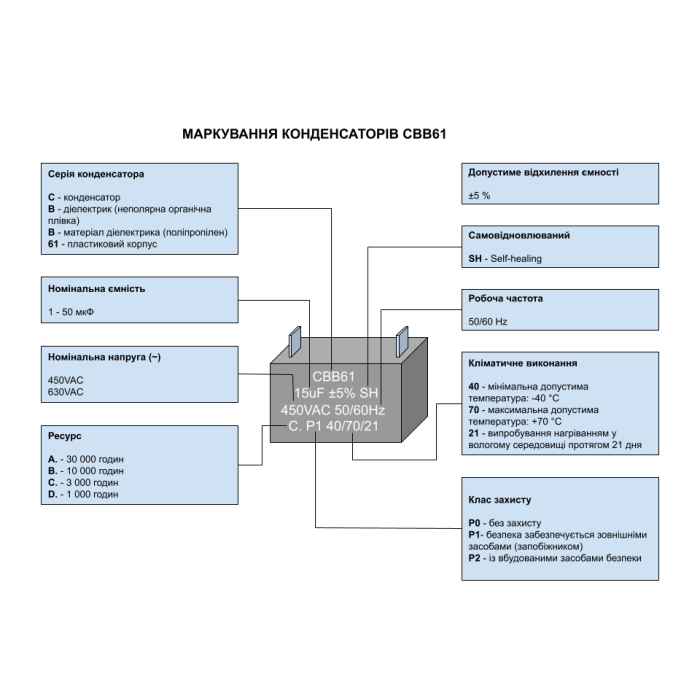 МАРКУВАННЯ КОНДЕНСАТОРІВ CBB61

Серія конденсатора

C - конденсатор
B - діелектрик (неполярна органічна плівка)
B - матеріал діелектрика (поліпропілен)
61 - пластиковий корпус

Номінальна ємність

1 - 50 мкФ

Номінальна напруга (~)

450VAC
630VAC

Ресурс

A. - 30 000 годин
B. - 10 000 годин
C. - 3 000 годин
D. - 1 000 годин

CBB61
15uF ±5% SH
450VAC 50/60Hz
C. P1 40/70/21

Допустиме відхилення ємності

±5 %

Самовідновлюваний

SH - Self-healing

Робоча частота

50/60 Hz

Кліматичне виконання

40 - мінімальна допустима температура: -40 °C
70 - максимальна допустима температура: +70 °C
21 - випробування нагріванням у вологому середовищі протягом 21 дня

Клас захисту

P0 - без захисту
P1- безпека забезпечується зовнішніми засобами (запобіжником)
P2 - із вбудованими засобами безпеки